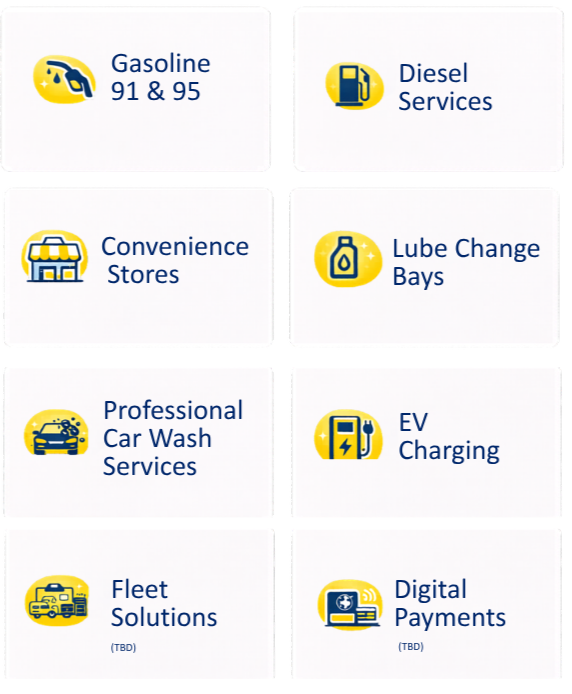 Gasoline 91 & 95

Diesel Services

Convenience Stores

Lube Change Bays

Professional Car Wash Services

EV Charging

Fleet Solutions

(TBD)

Digital Payments

(TBD)